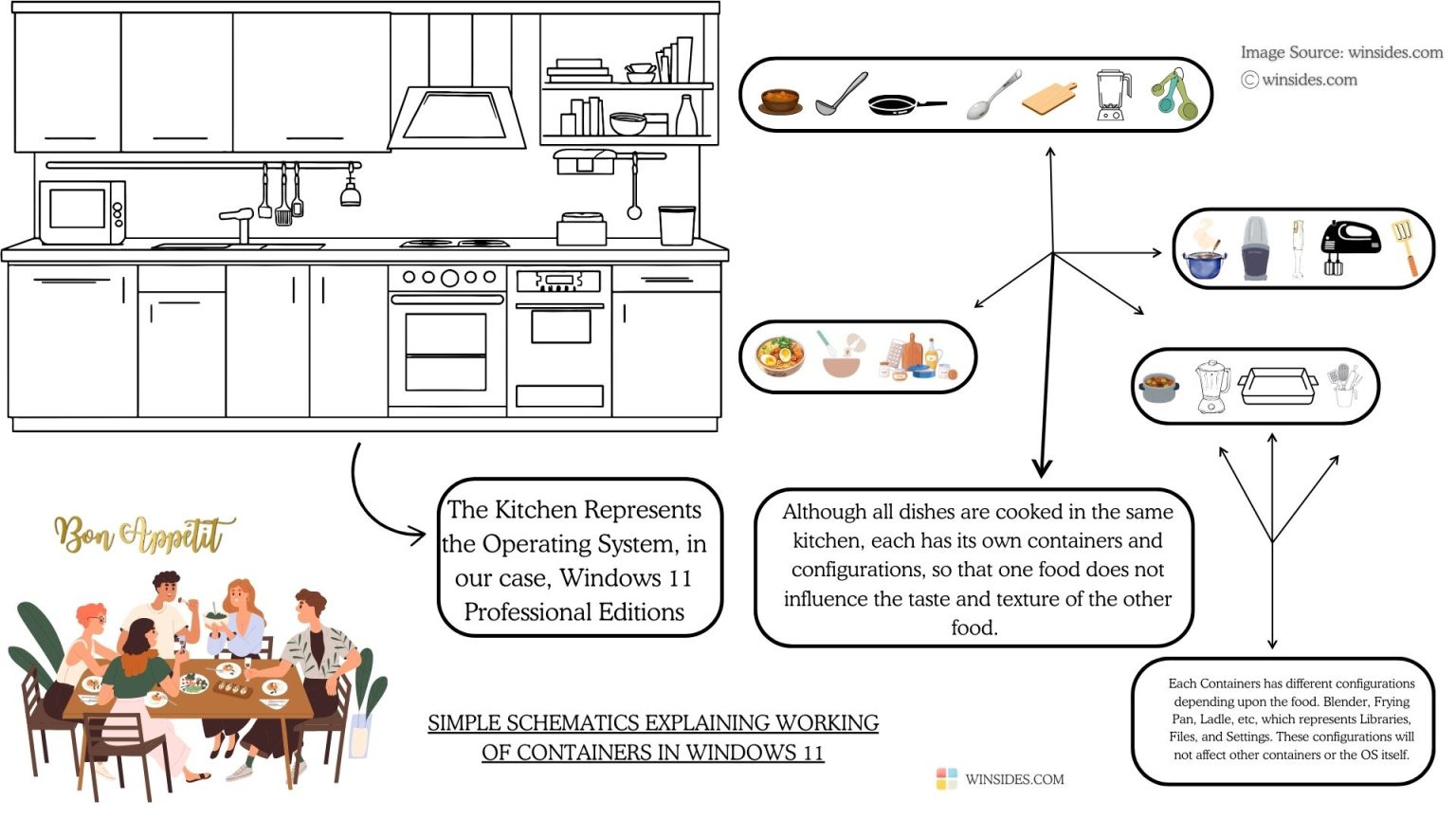 Image Source: winsides.com
© winsides.com

Bon Appetit

The Kitchen Represents the Operating System, in our case, Windows 11 Professional Editions

Although all dishes are cooked in the same kitchen, each has its own containers and configurations, so that one food does not influence the taste and texture of the other food.

Each Containers has different configurations depending upon the food. Blender, Frying Pan, Ladle, etc, which represents Libraries, Files, and Settings. These configurations will not affect other containers or the OS itself.

SIMPLE SCHEMATICS EXPLAINING WORKING OF CONTAINERS IN WINDOWS 11

WINSIDES.COM