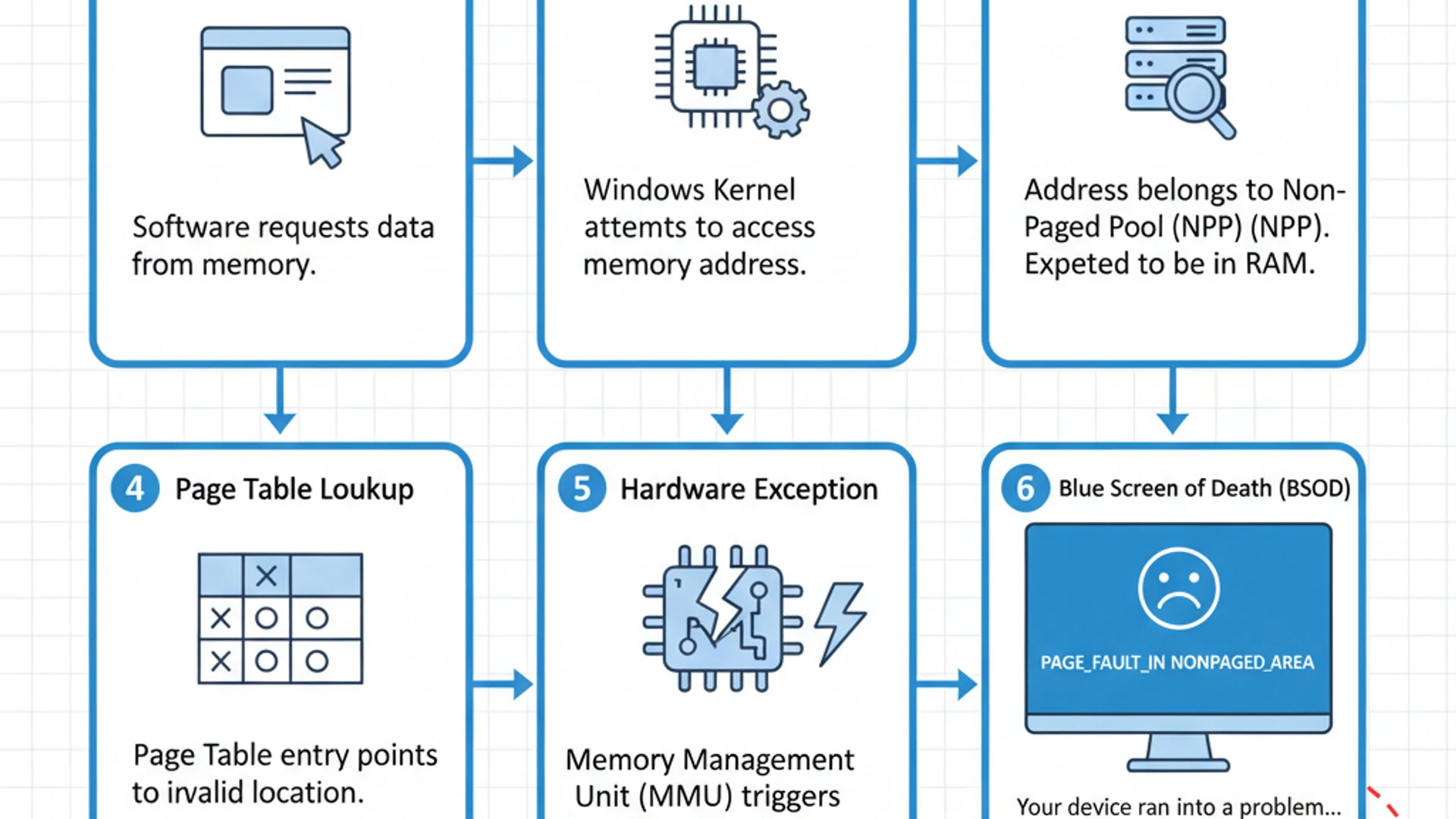 Software requests data from memory.

Windows Kernel attemts to access memory address.

Address belongs to Non-Paged Pool (NPP) (NPP). Expeted to be in RAM.

4 Page Table Loukup

Page Table entry points to invalid location.

5 Hardware Exception

Memory Management Unit (MMU) triggers

6 Blue Screen of Death (BSOD)

PAGE_FAULT_IN NONPAGED_AREA

Your device ran into a problem...